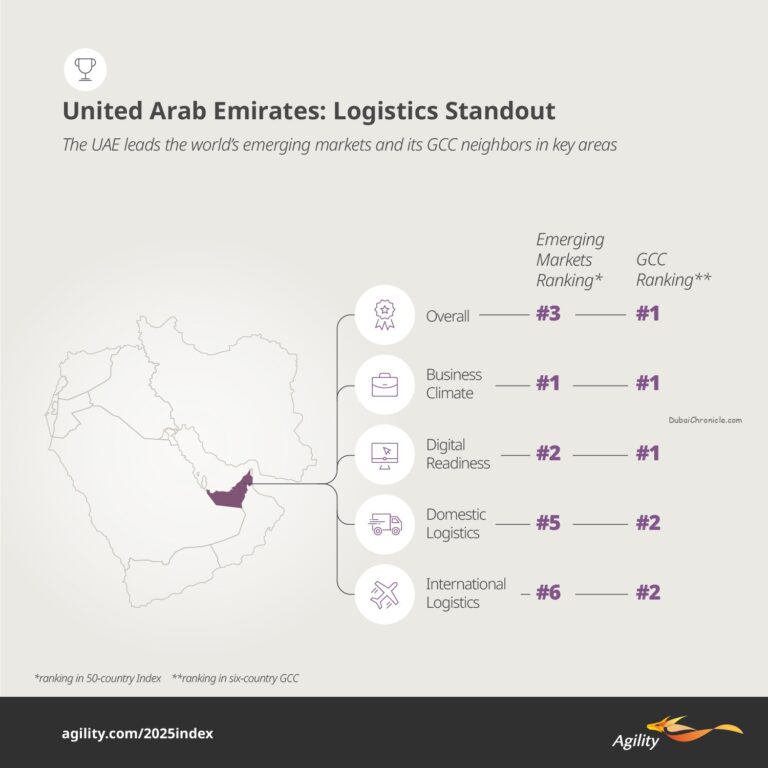 United Arab Emirates: Logistics Standout

The UAE leads the world's emerging markets and its GCC neighbors in key areas

| | Emerging Markets Ranking* | GCC Ranking** |
|---|---|---|
| Overall | #3 | #1 |
| Business Climate | #1 | #1 |
| Digital Readiness | #2 | #1 |
| Domestic Logistics | #5 | #2 |
| International Logistics | #6 | #2 |

DubaiChronicle.com

*ranking in 50-country Index **ranking in six-country GCC

agility.com/2025index

Agility